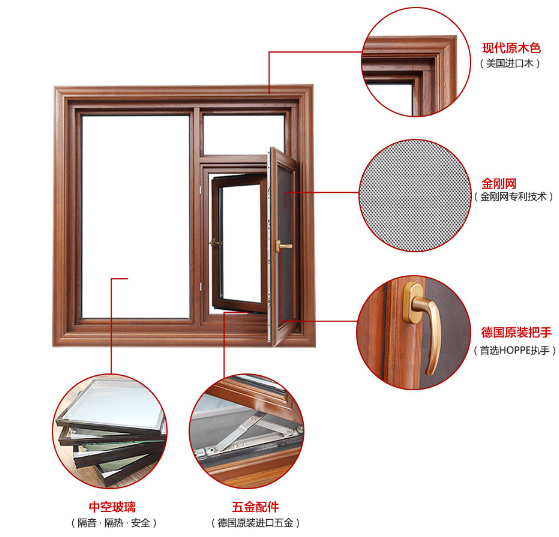 现代原木色
（美国进口木）

金刚网
（金刚网专利技术）

德国原装把手
（首选HOPPE执手）

中空玻璃
（隔音·隔热·安全）

五金配件
（德国原装进口五金）